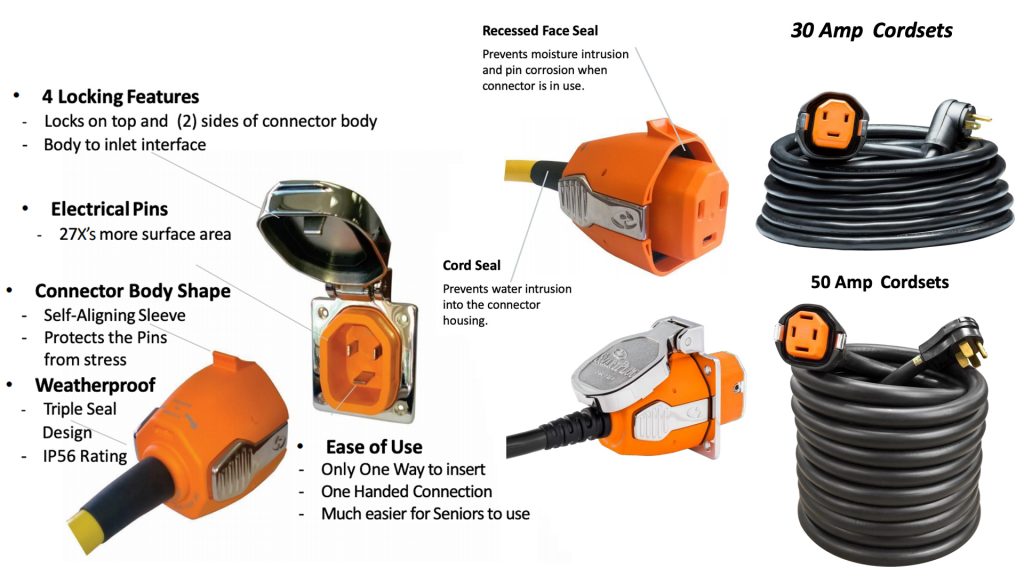 • 4 Locking Features
- Locks on top and (2) sides of connector body
- Body to inlet interface

• Electrical Pins
- 27X's more surface area

• Connector Body Shape
- Self-Aligning Sleeve
- Protects the Pins from stress

• Weatherproof
- Triple Seal Design
- IP56 Rating

• Ease of Use
- Only One Way to insert
- One Handed Connection
- Much easier for Seniors to use

Recessed Face Seal
Prevents moisture intrusion and pin corrosion when connector is in use.

Cord Seal
Prevents water intrusion into the connector housing.

30 Amp Cordsets

50 Amp Cordsets